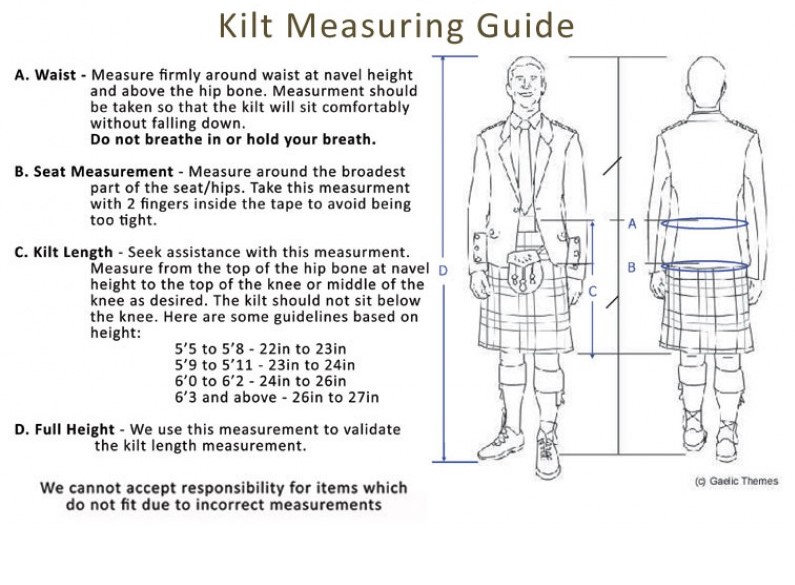 Kilt Measuring Guide

A. Waist - Measure firmly around waist at navel height and above the hip bone. Measurment should be taken so that the kilt will sit comfortably without falling down.
Do not breathe in or hold your breath.

B. Seat Measurement - Measure around the broadest part of the seat/hips. Take this measurment with 2 fingers inside the tape to avoid being too tight.

C. Kilt Length - Seek assistance with this measurment. Measure from the top of the hip bone at navel height to the top of the knee or middle of the knee as desired. The kilt should not sit below the knee. Here are some guidelines based on height:
5'5 to 5'8 - 22in to 23in
5'9 to 5'11 - 23in to 24in
6'0 to 6'2 - 24in to 26in
6'3 and above - 26in to 27in

D. Full Height - We use this measurement to validate the kilt length measurement.

We cannot accept responsibility for items which do not fit due to incorrect measurements

D

C

A

B

(c) Gaelic Themes